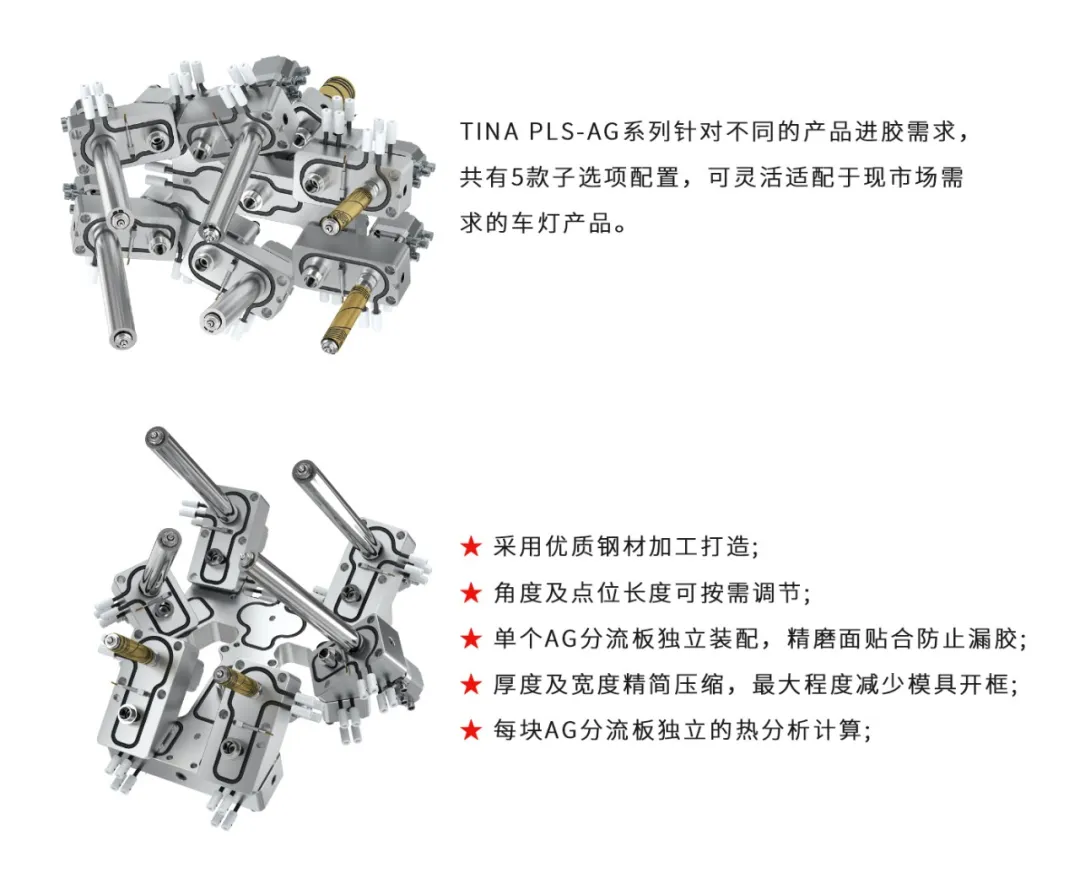 TINA PLS-AG系列针对不同的产品进胶需求，共有5款子选项配置，可灵活适配于现市场需求的车灯产品。

★ 采用优质钢材加工打造；
★ 角度及点位长度可按需调节；
★ 单个AG分流板独立装配，精磨面贴合防止漏胶；
★ 厚度及宽度精简压缩，最大程度减少模具开框；
★ 每块AG分流板独立的热分析计算；